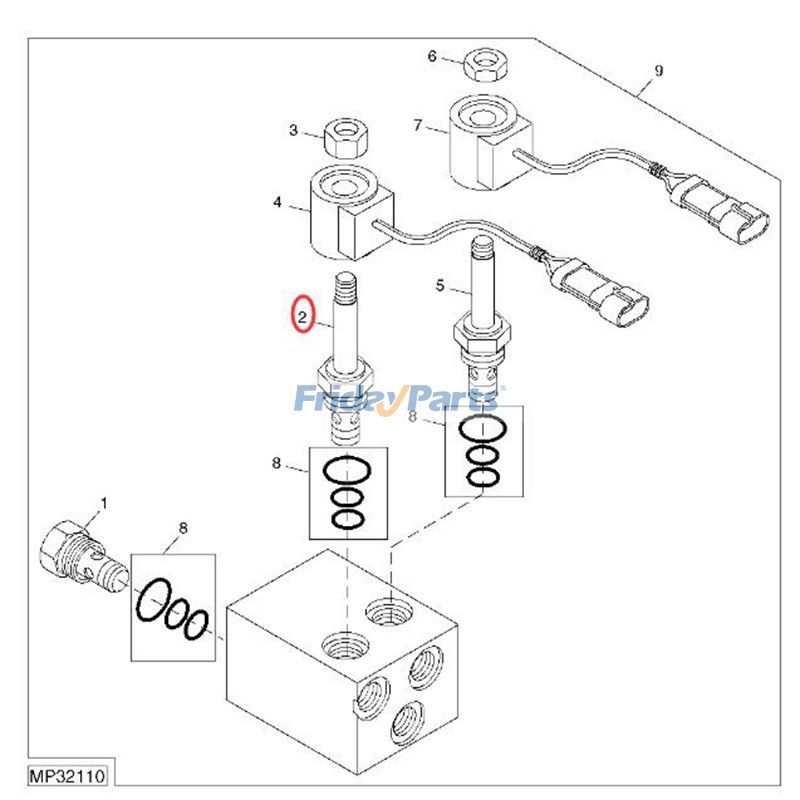 6
9
3
7
4
5
2
FridayParts
8
8
1
8
MP32110