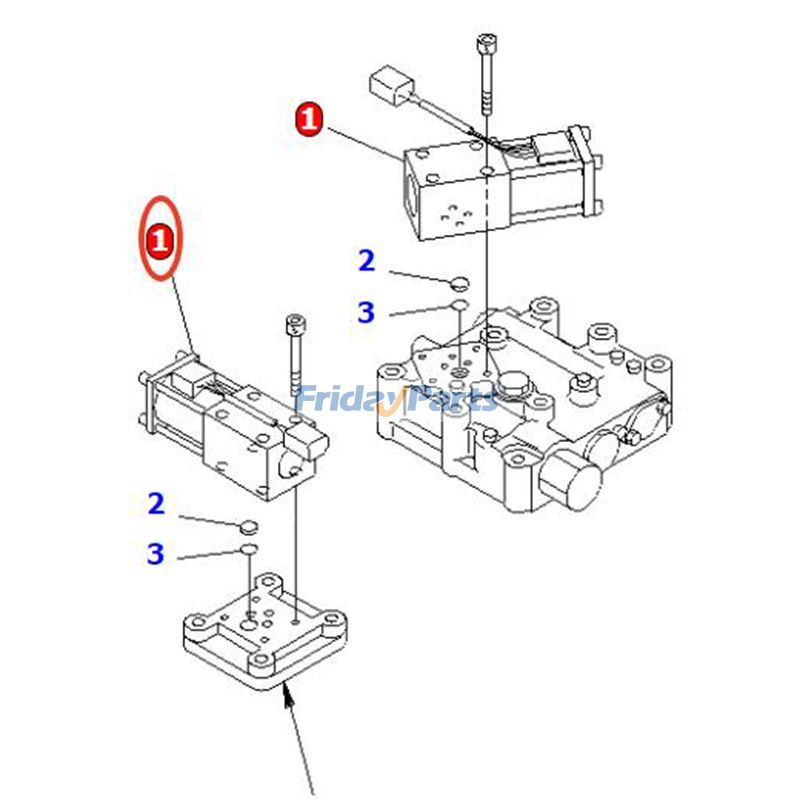 1
1
2
3
FridayParts
2
3