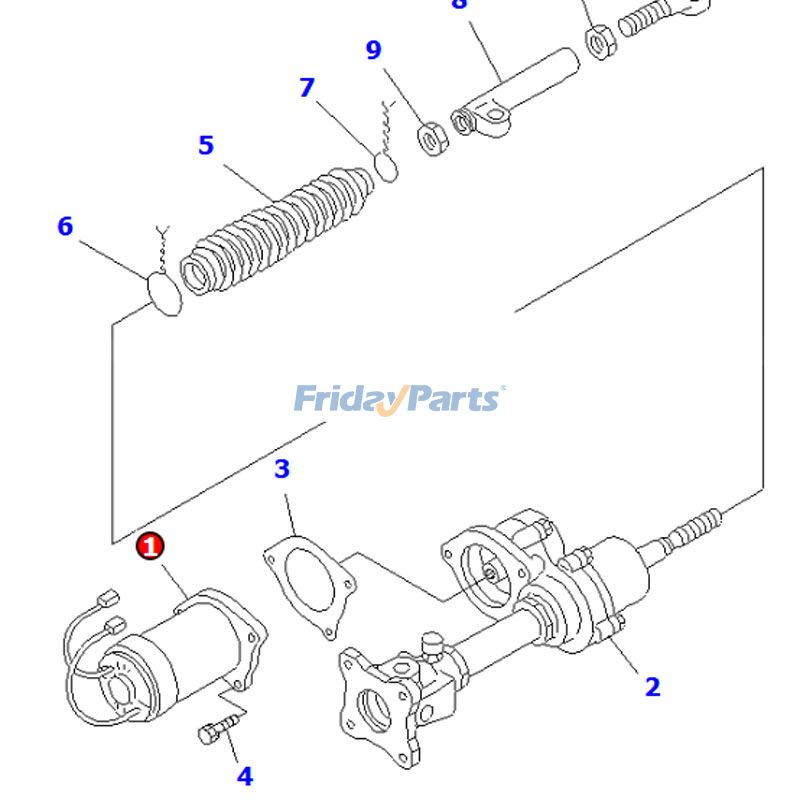 8
9
7
5
6
FridayParts
3
1
2
4