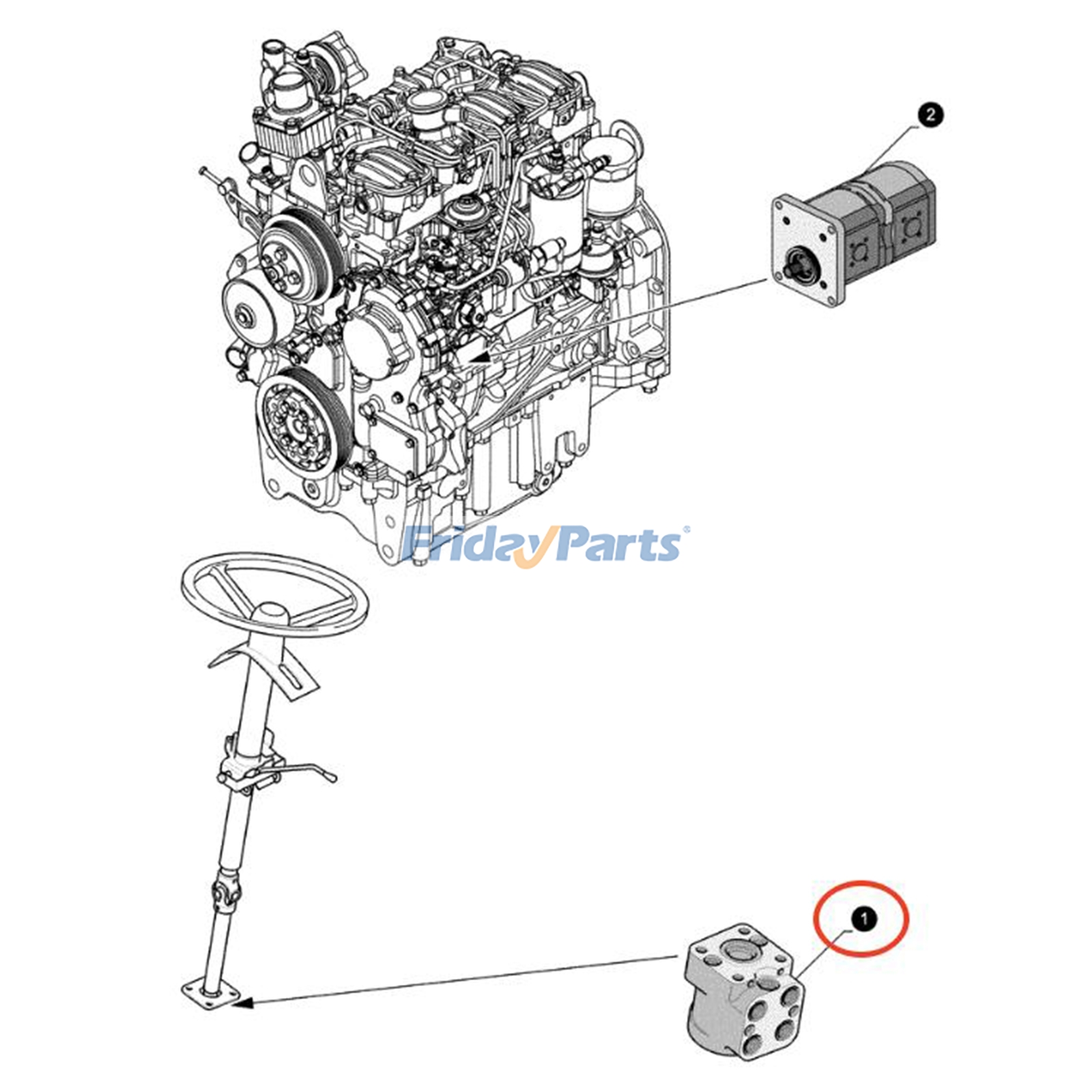 2

FridayParts®

1