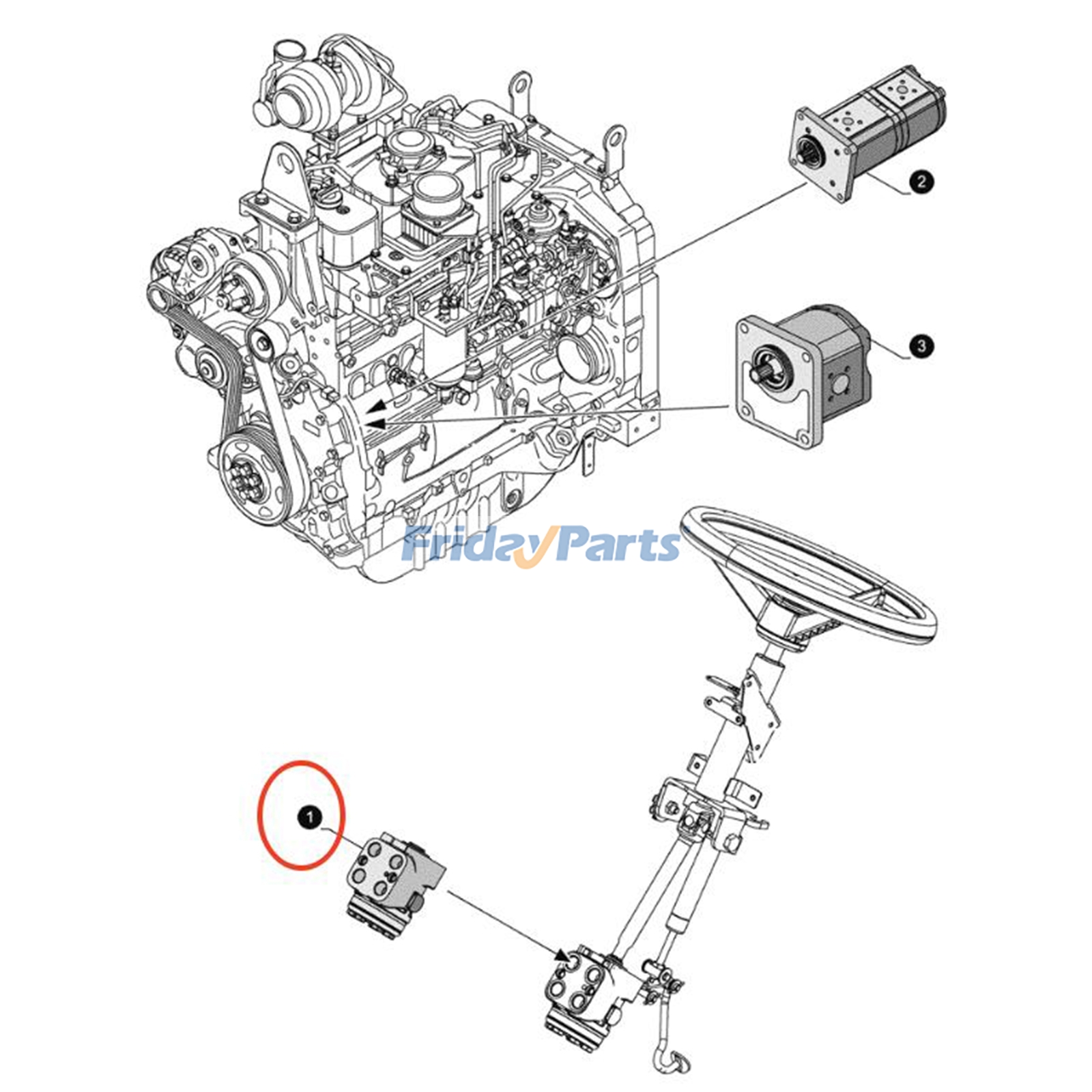 2

3

FridayParts

1