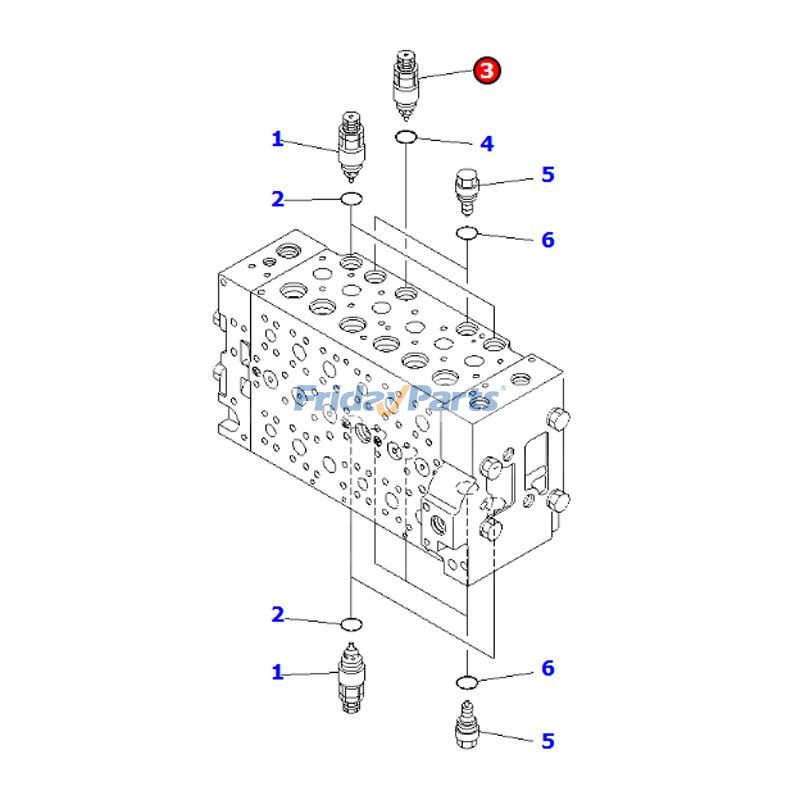 3
1
4
5
2
6
FridayParts
2
6
1
5