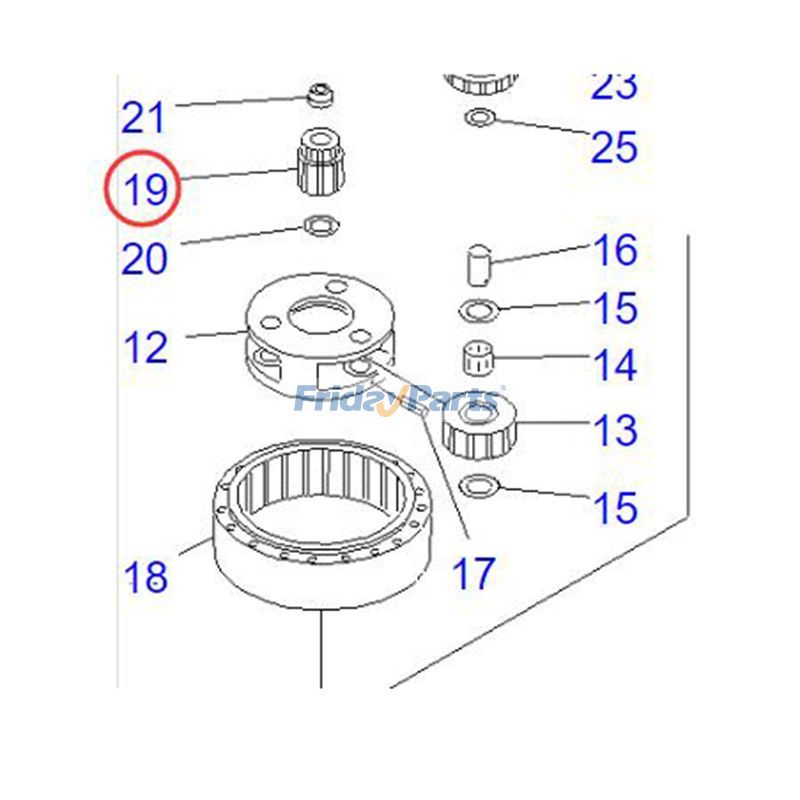 21
23
25
19
20
16
15
12
14
FridayParts
13
15
18
17