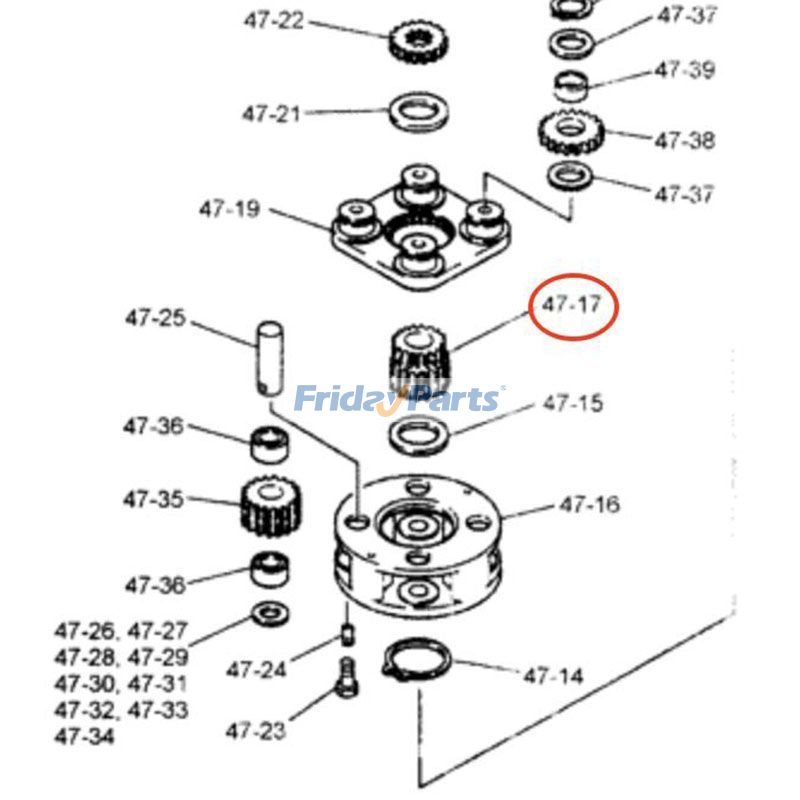 47-22
47-37
47-39
47-21
47-38
47-37
47-19
47-17
47-25
FridayParts
47-15
47-36
47-35
47-16
47-36
47-26, 47-27
47-28, 47-29
47-30, 47-31
47-32, 47-33
47-34
47-24
47-14
47-23