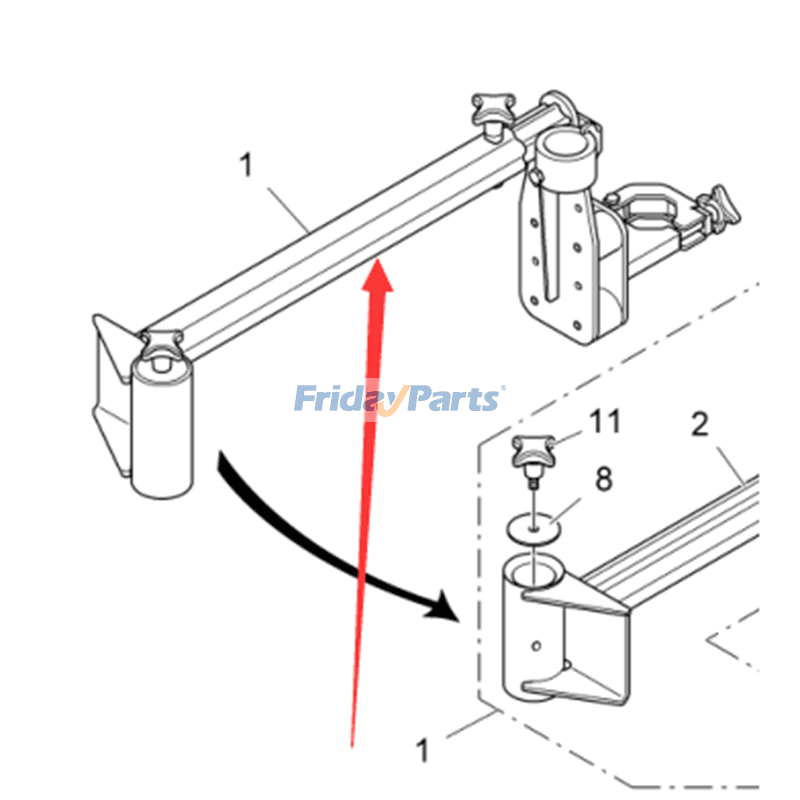 1

FridayParts®

11

2

8

1