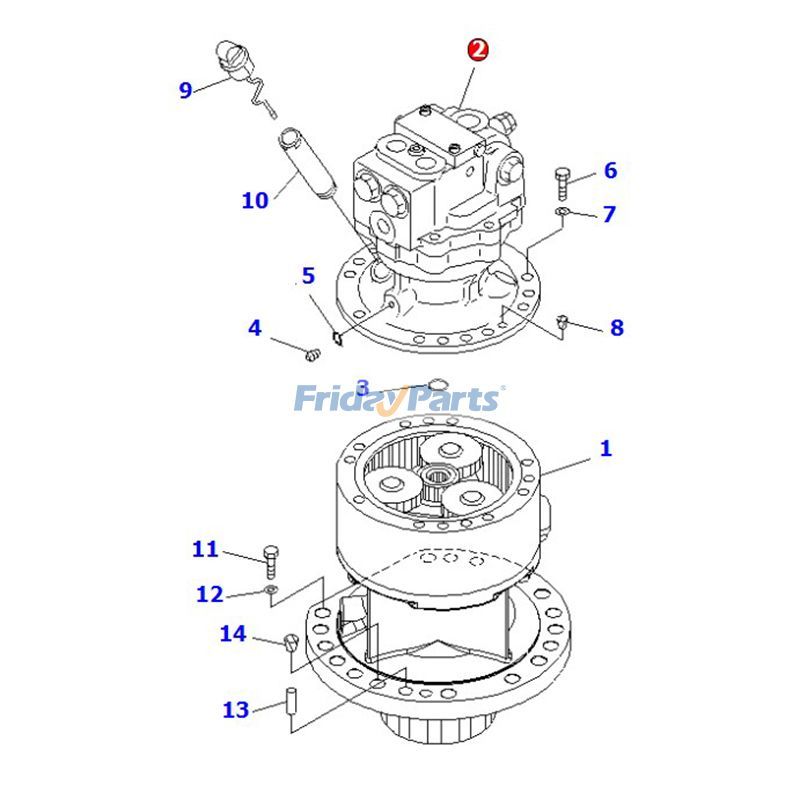 2
9
10
6
7
5
4
8
3
FridayParts
1
11
12
14
13