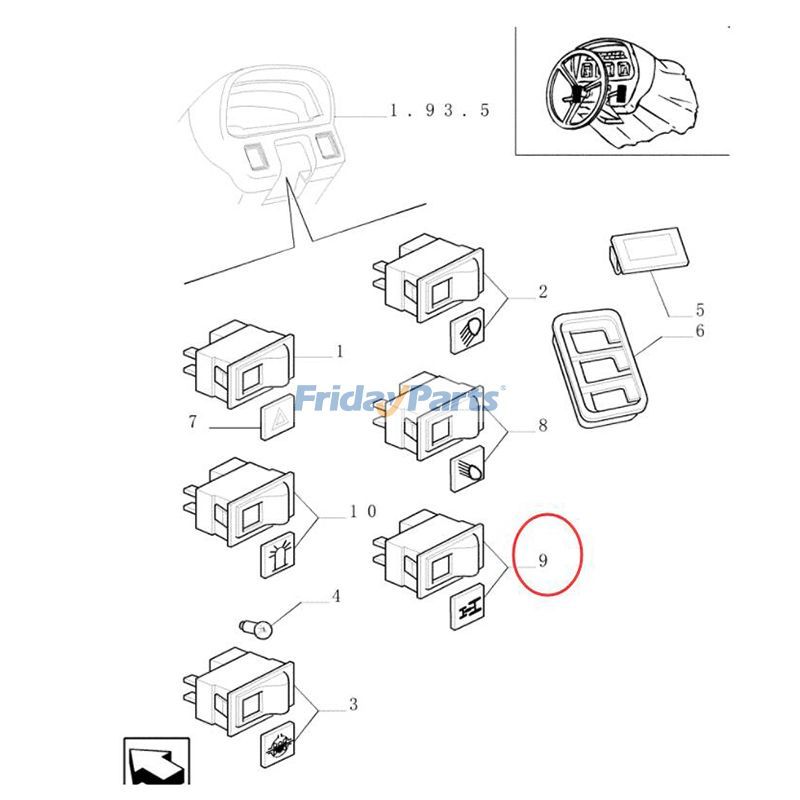 1.93.5

2

5

6

1

FridayParts

7

8

10

9

4

3