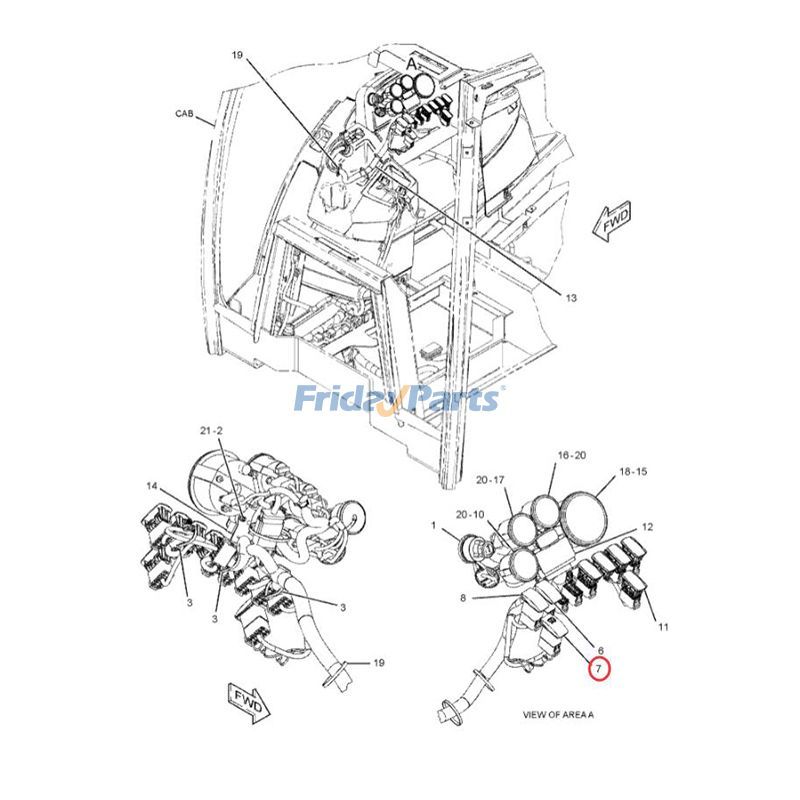 19
A
CAB
FWD
13
FridayParts
21-2
14
3
3
3
19
FWD
16-20
20-17
18-15
20-10
1
12
8
11
6
7
VIEW OF AREA A