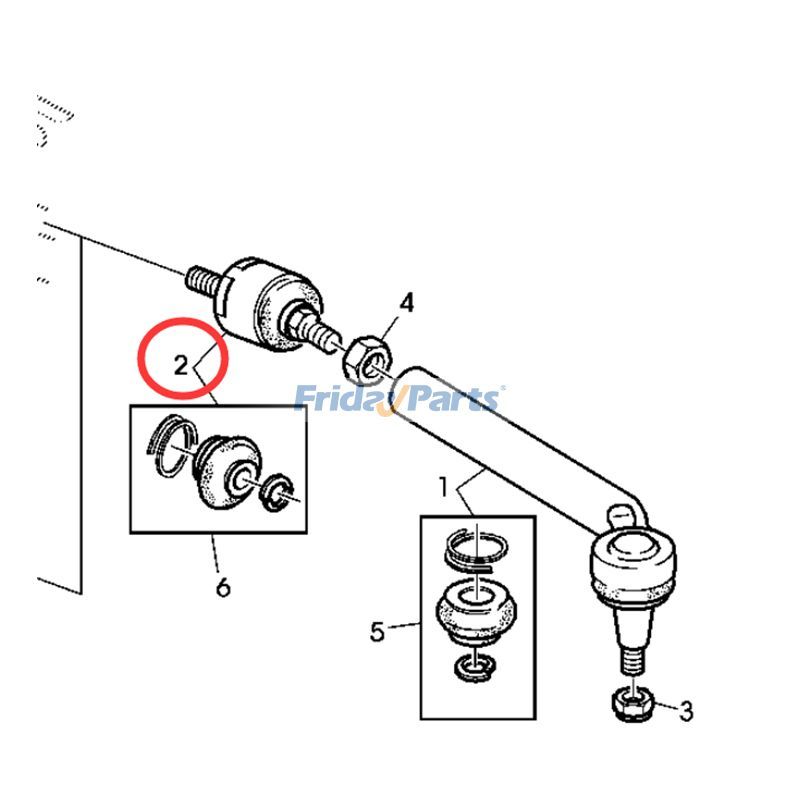 4
2
FridayParts®
1
6
5
3