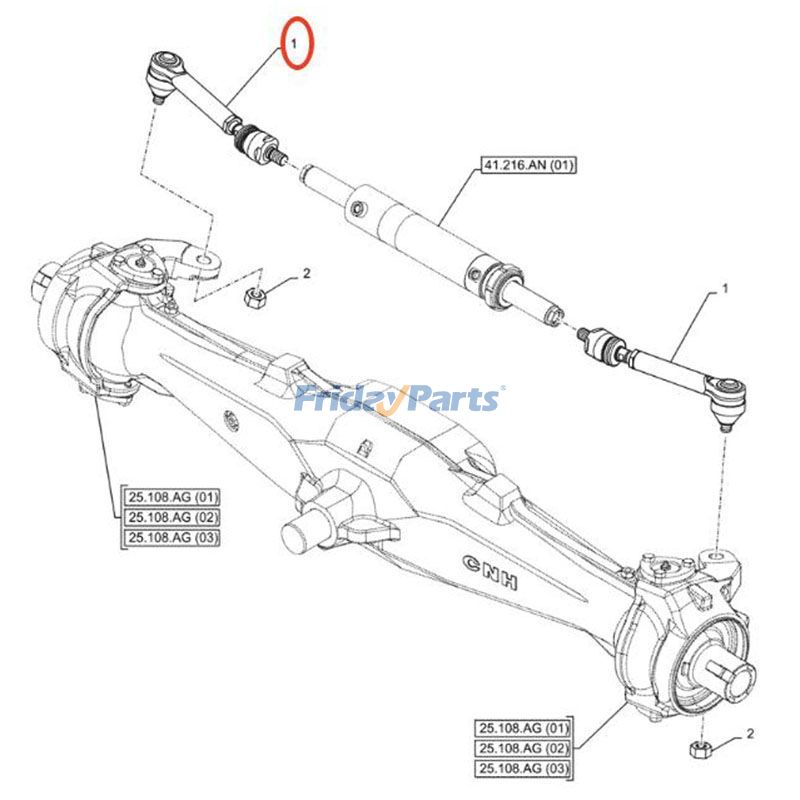 1

41.216.AN (01)

2

1

FridayParts®

25.108.AG (01)
25.108.AG (02)
25.108.AG (03)

CNH

25.108.AG (01)
25.108.AG (02)
25.108.AG (03)

2