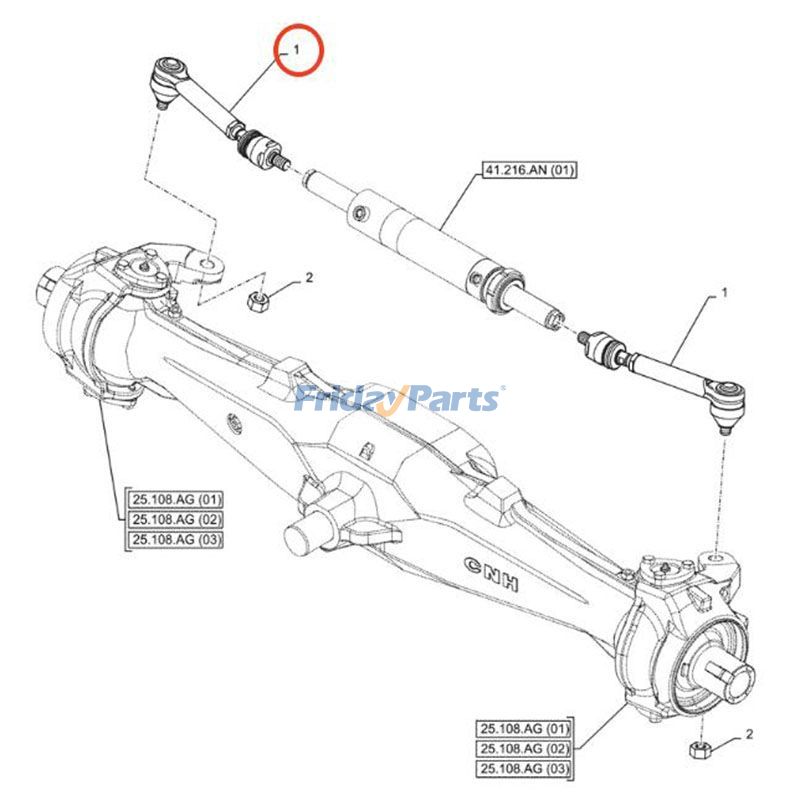 1

41.216.AN (01)

2

1

FridayParts®

25.108.AG (01)
25.108.AG (02)
25.108.AG (03)

CNH

25.108.AG (01)
25.108.AG (02)
25.108.AG (03)

2