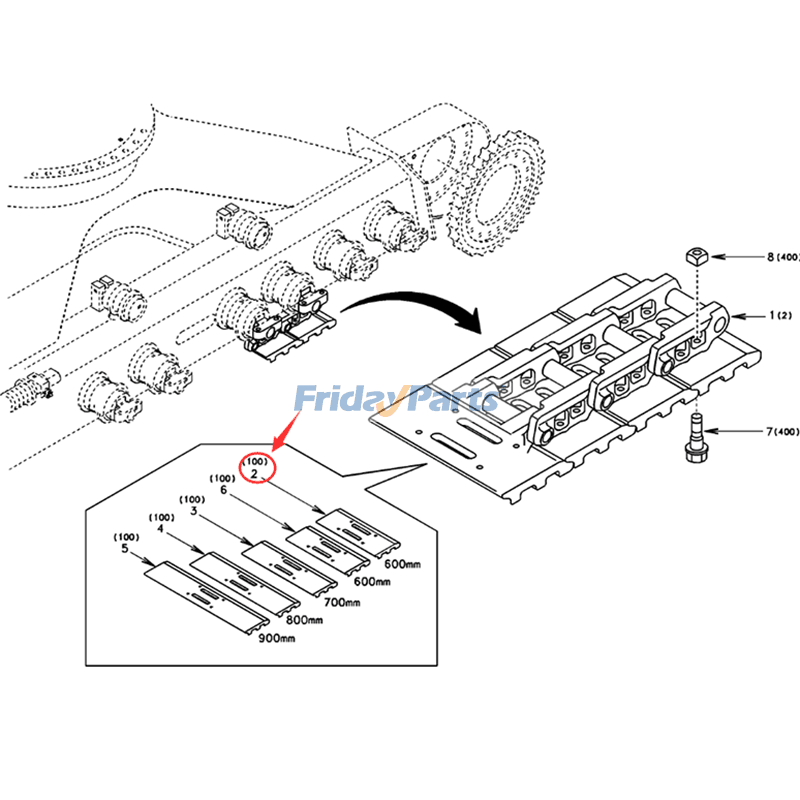 8 (400)

1 (2)

FridayParts

7 (400)

(100)
2

(100)
6

(100)
3

(100)
4

(100)
5

600mm

600mm

700mm

800mm

900mm