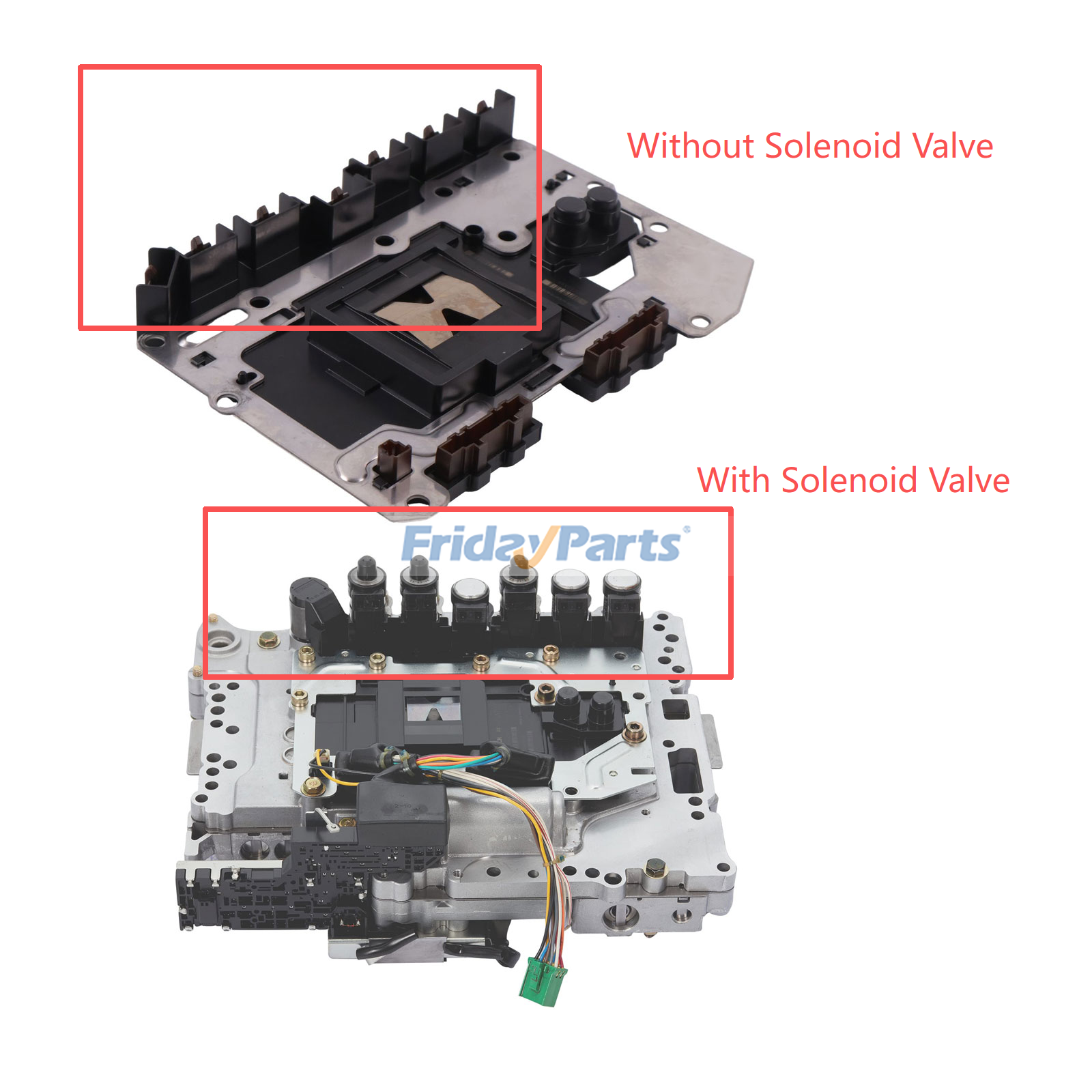 Without Solenoid Valve

With Solenoid Valve

FridayParts®