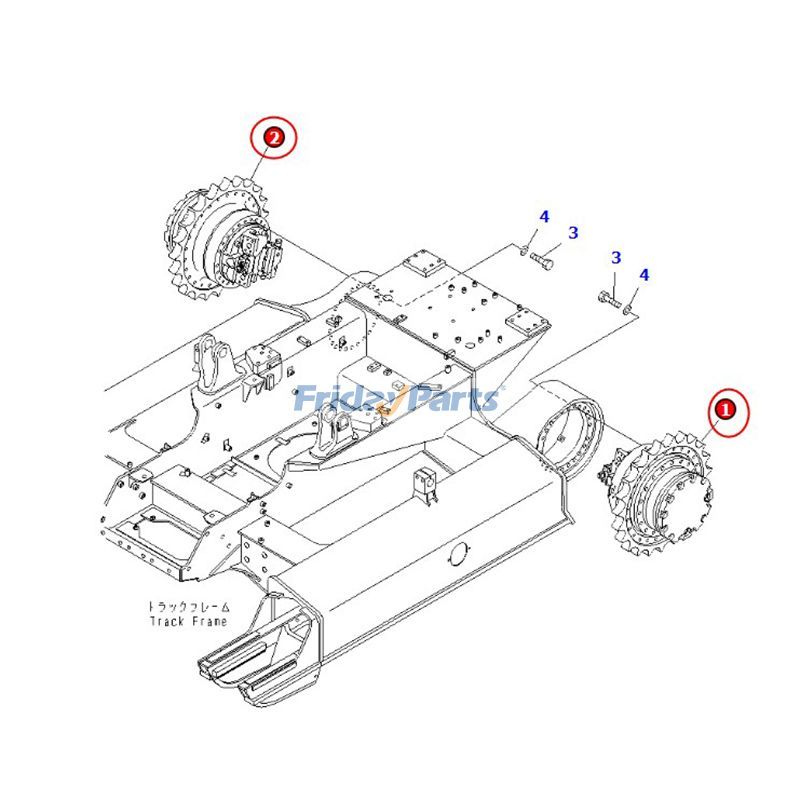 2

4
3

3
4

FridayParts

1

トラックフレーム
Track Frame