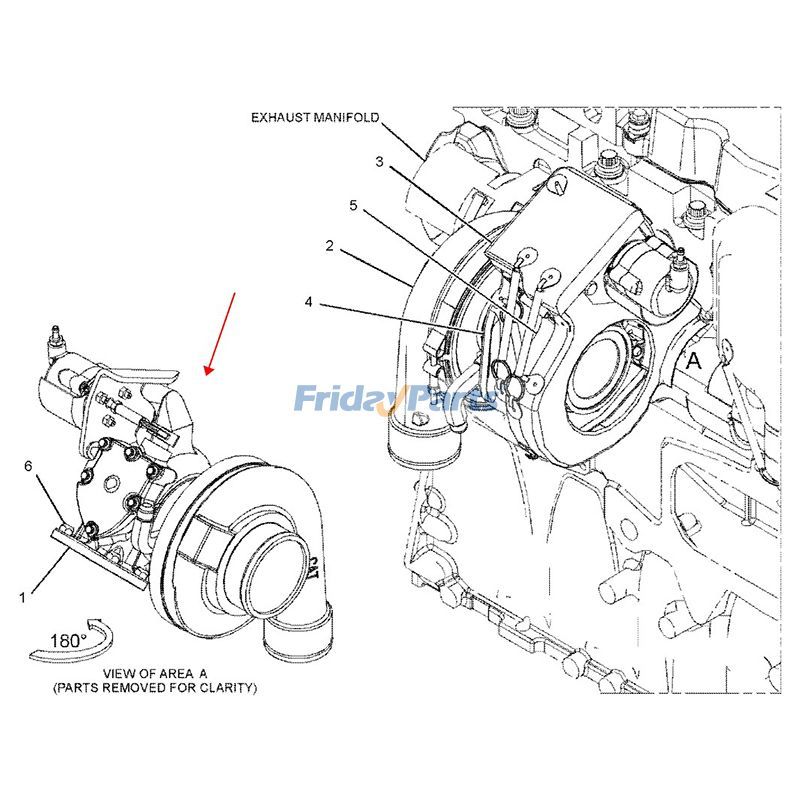 EXHAUST MANIFOLD

3

5

2

4

A

FridayParts

6

CAT

1

180°

VIEW OF AREA A
(PARTS REMOVED FOR CLARITY)