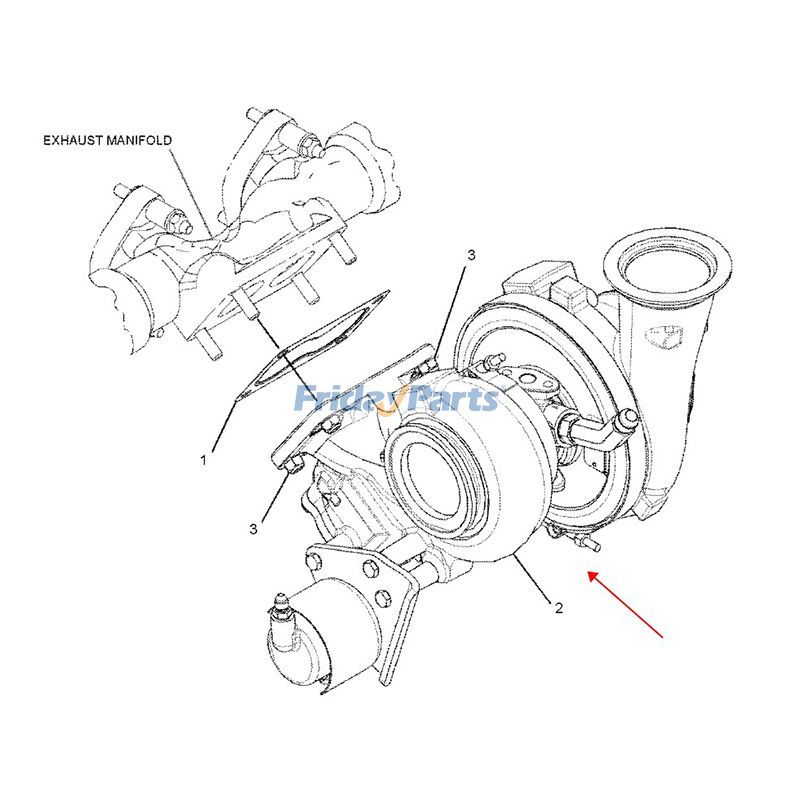 EXHAUST MANIFOLD

3

FridayParts

1

3

2