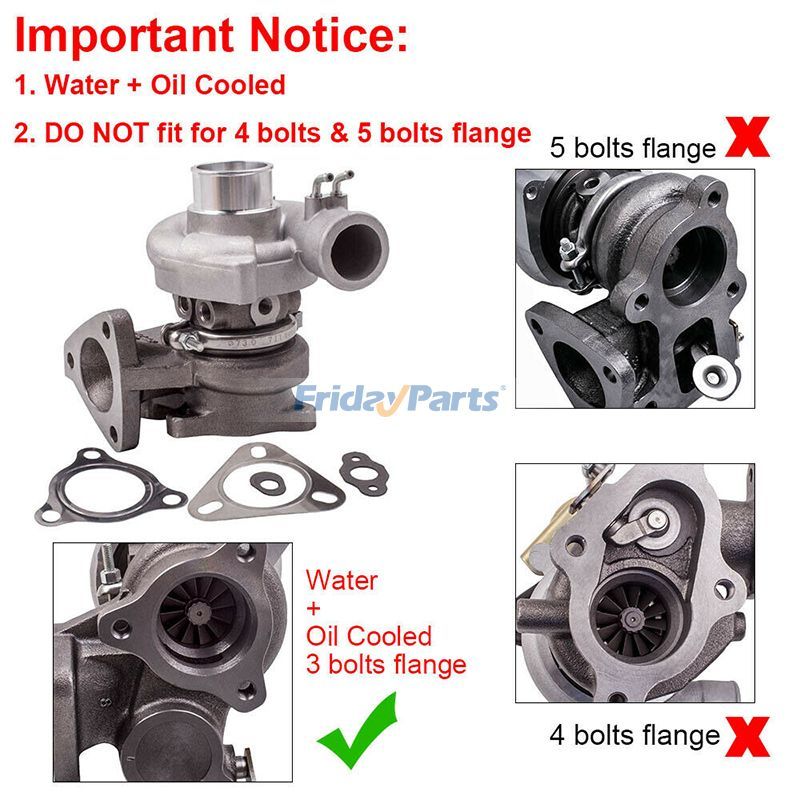 Important Notice:
1. Water + Oil Cooled
2. DO NOT fit for 4 bolts & 5 bolts flange

5 bolts flange X

FridayParts

Water
+
Oil Cooled
3 bolts flange

4 bolts flange X