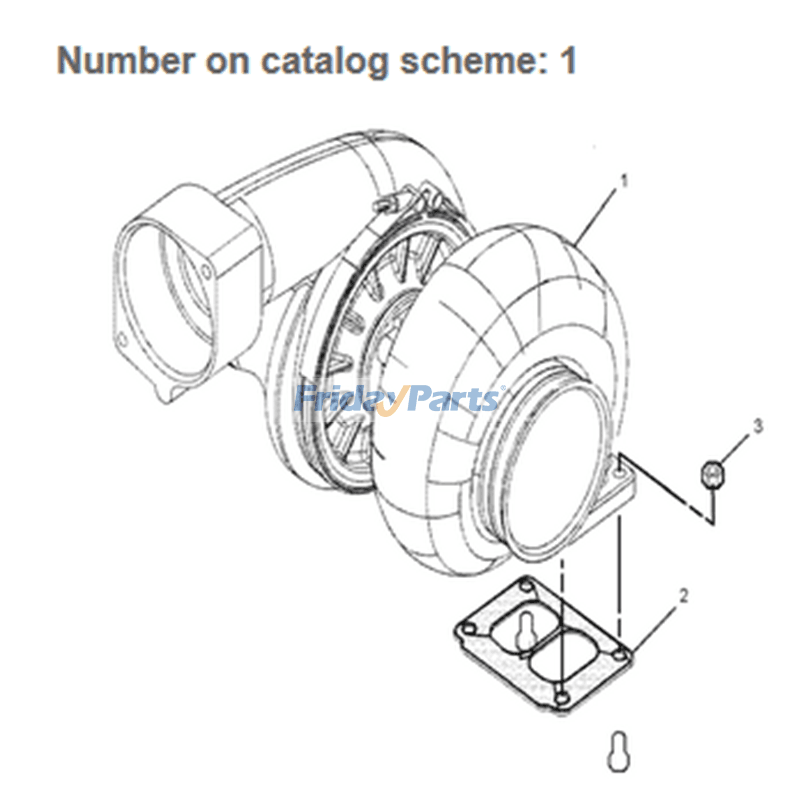 Number on catalog scheme: 1

1

FridayParts®

3

2