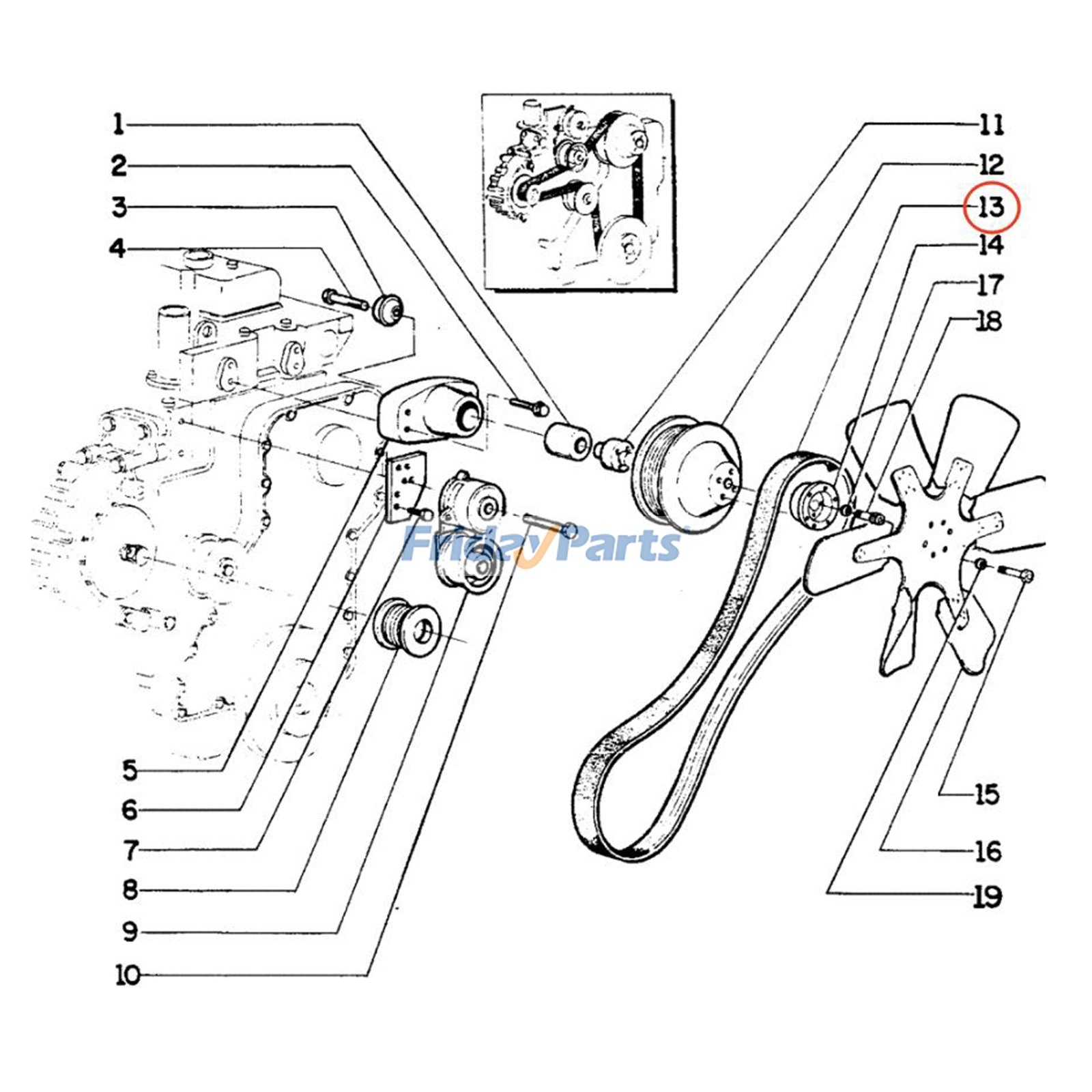 1
2
3
4
5
6
7
8
9
10
11
12
13
14
17
18
15
16
19
FridayParts