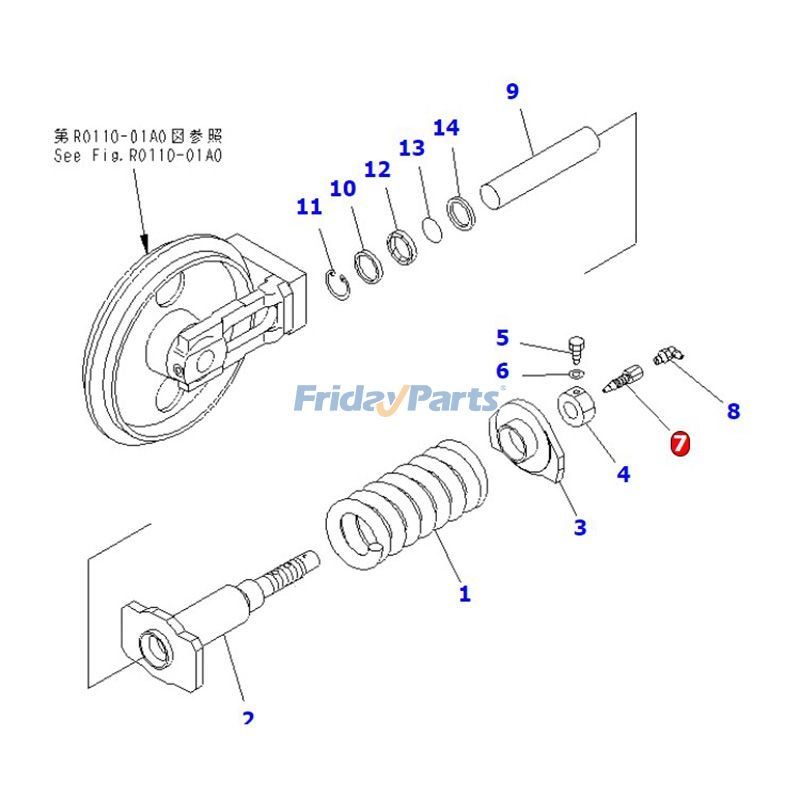 第R0110-01A0図参照
See Fig.R0110-01A0

9
14
13
12
10
11
5
6
8
7
4
3
1
2

FridayParts