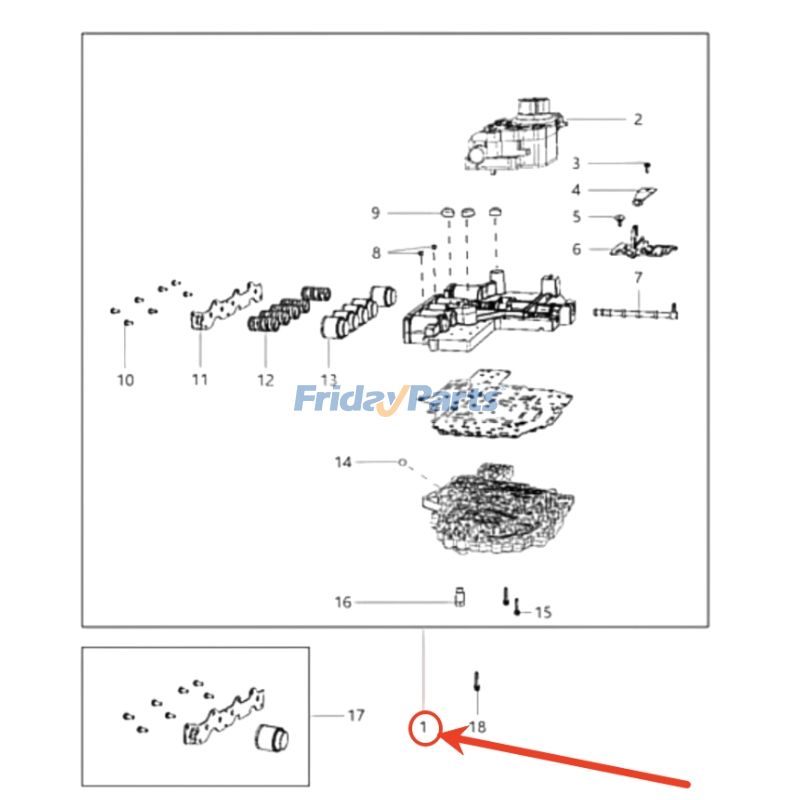 2
3
4
5
6
7
9
8
10
11
12
13
FridayParts
14
16
15
17
1
18