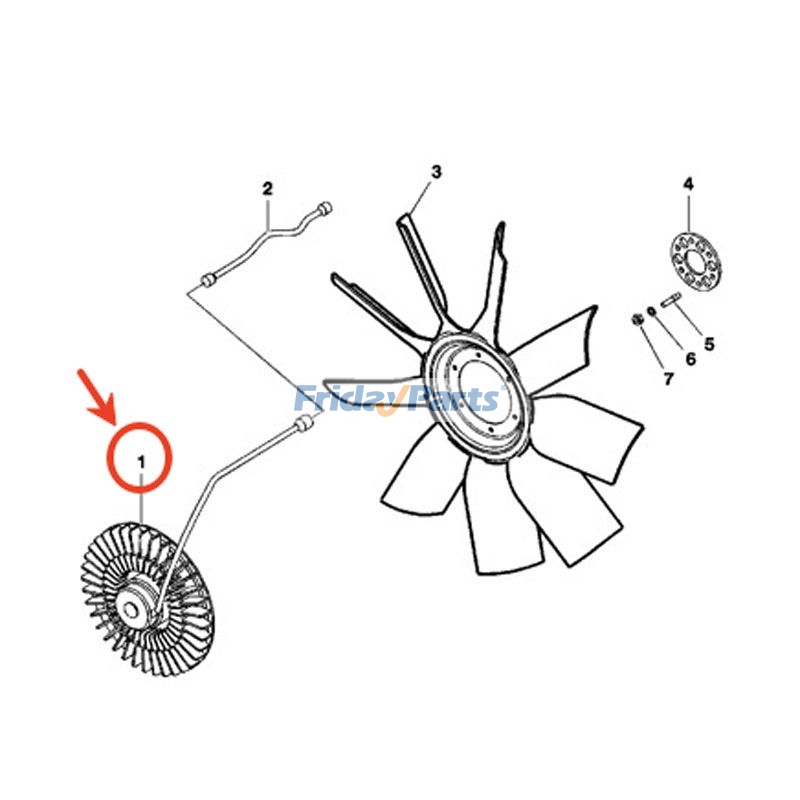 2
3
4
5
6
7
FridayParts
1