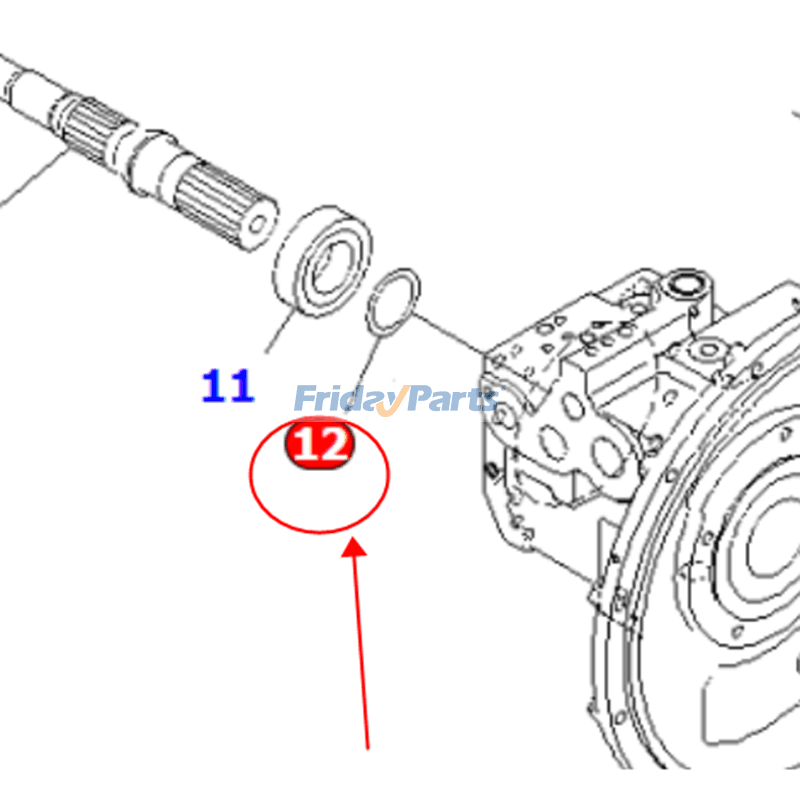 11
FridayParts
12