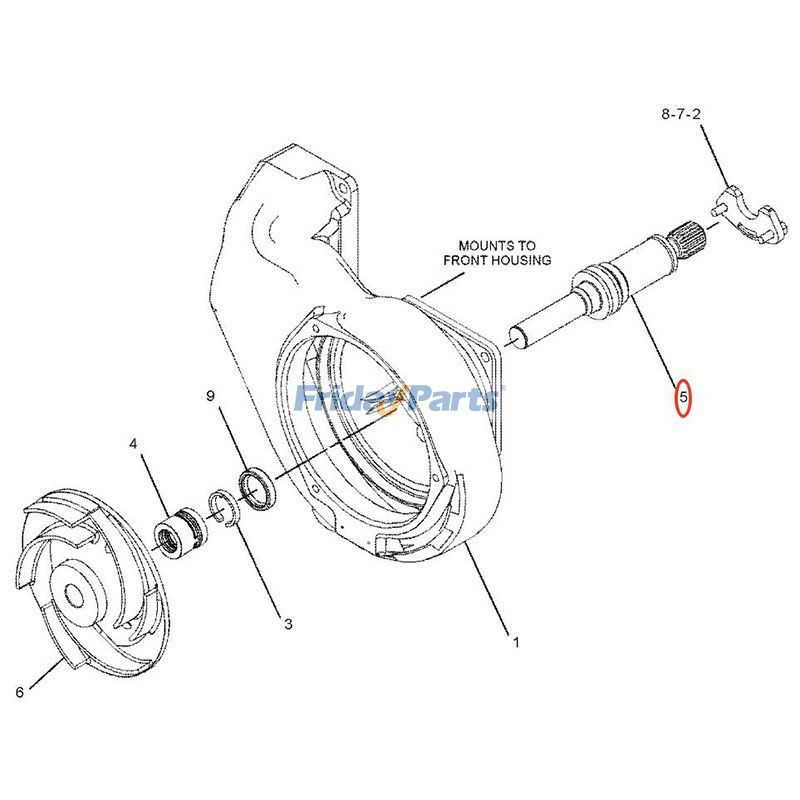 8-7-2

MOUNTS TO FRONT HOUSING

FridayParts

5

9

4

3

1

6