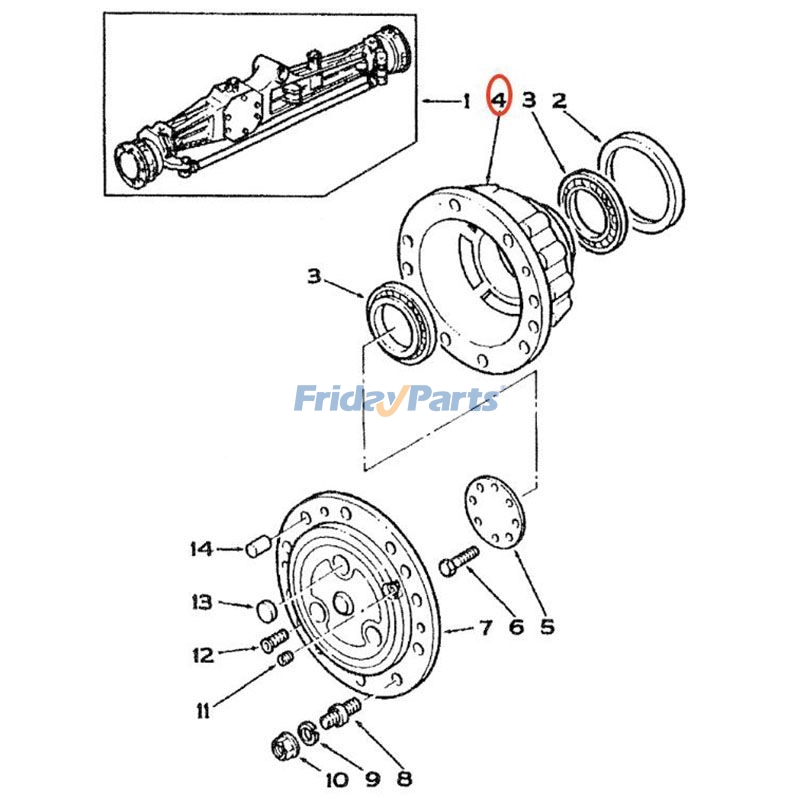 1
4
3
2
3
FridayParts
14
13
12
11
7
6
5
10
9
8