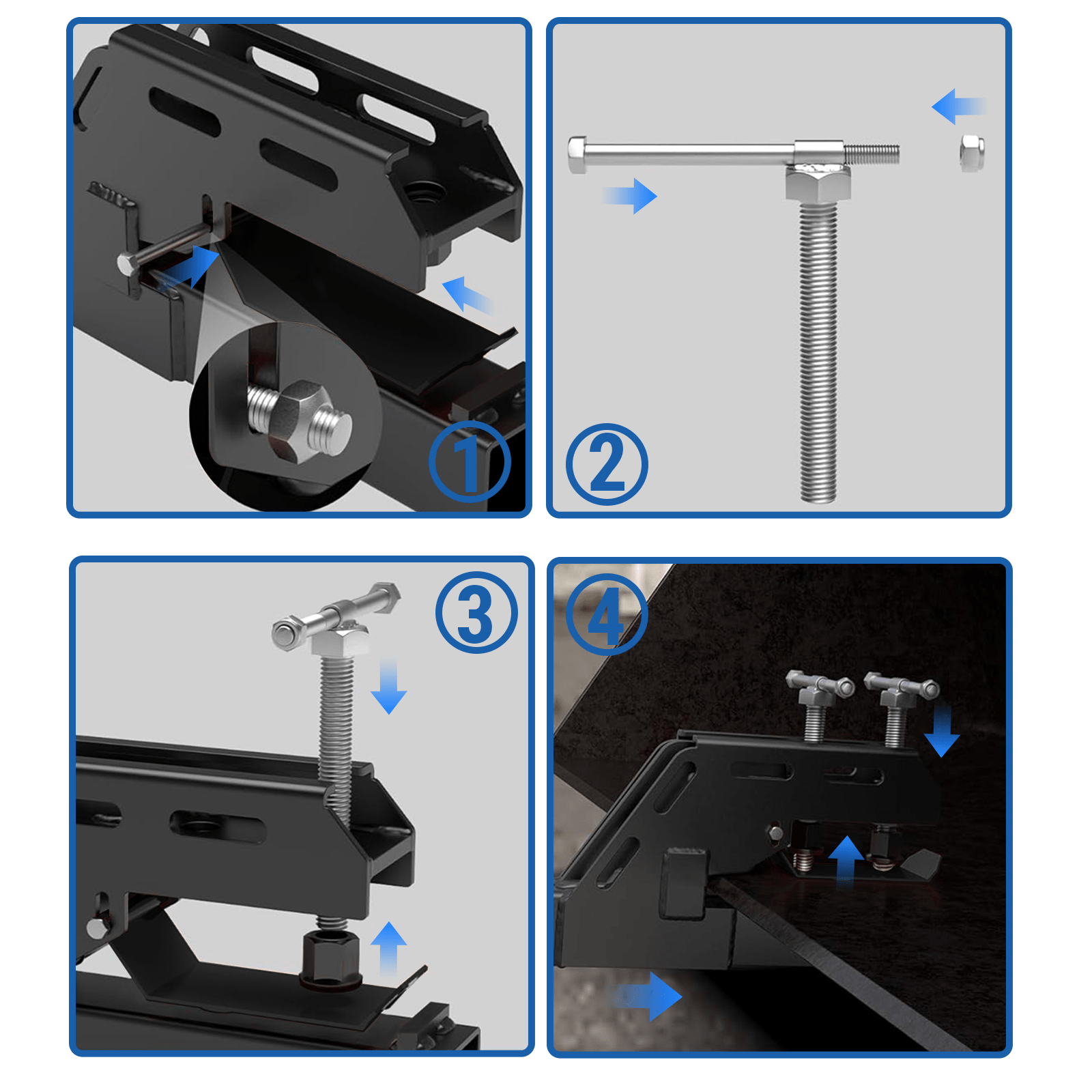 ①

②

③

④