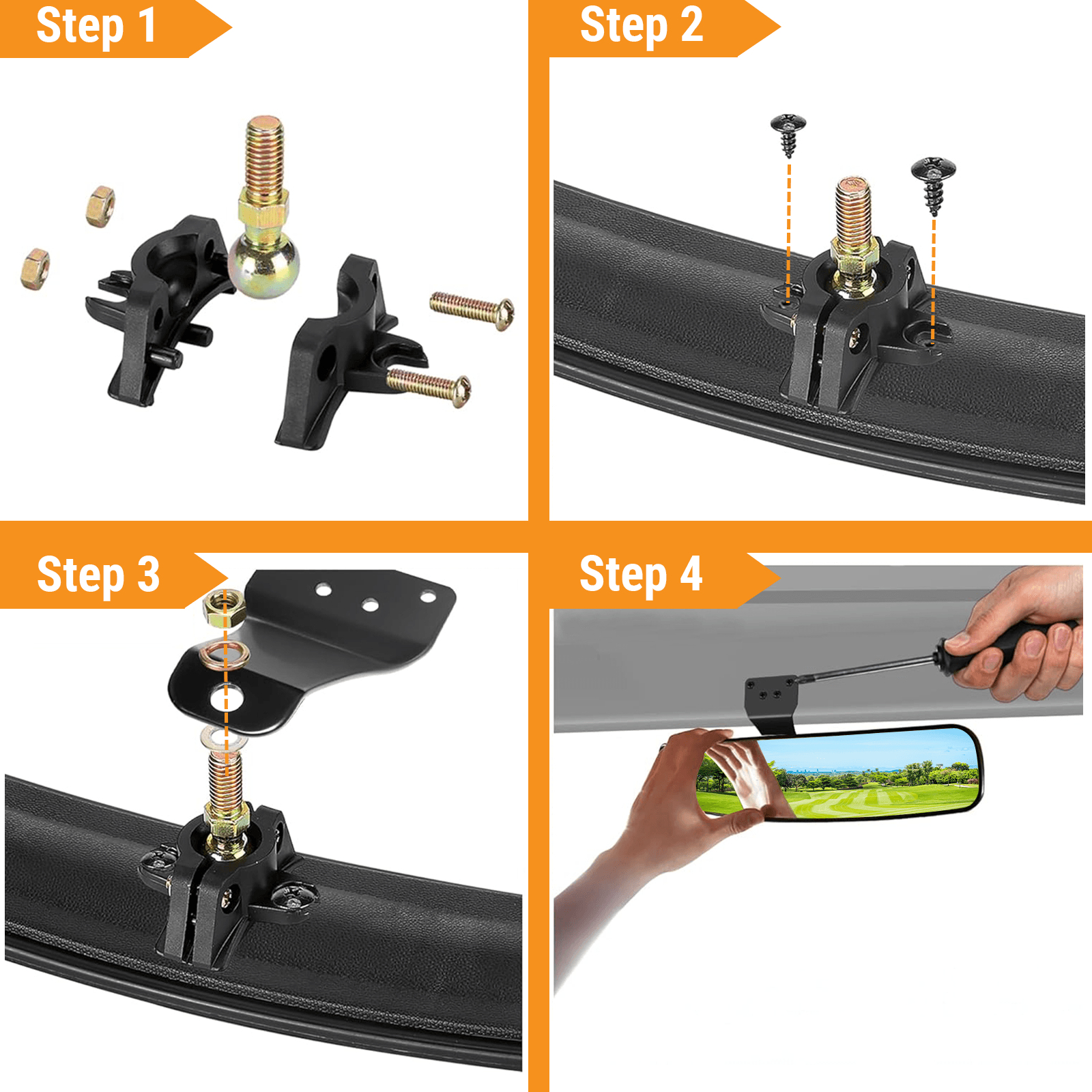 Step 1

Step 2

Step 3

Step 4