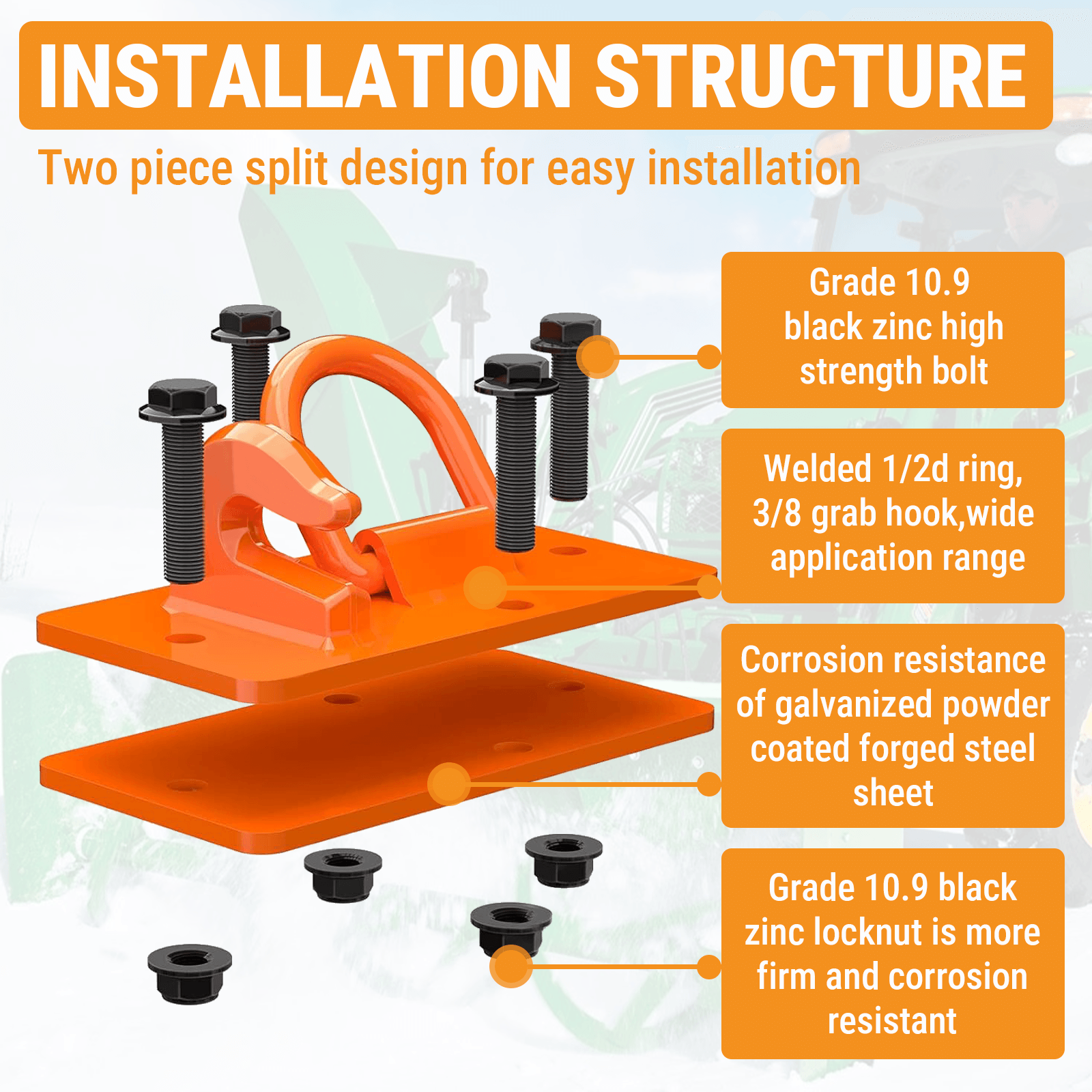 INSTALLATION STRUCTURE

Two piece split design for easy installation

Grade 10.9 black zinc high strength bolt

Welded 1/2d ring, 3/8 grab hook,wide application range

Corrosion resistance of galvanized powder coated forged steel sheet

Grade 10.9 black zinc locknut is more firm and corrosion resistant