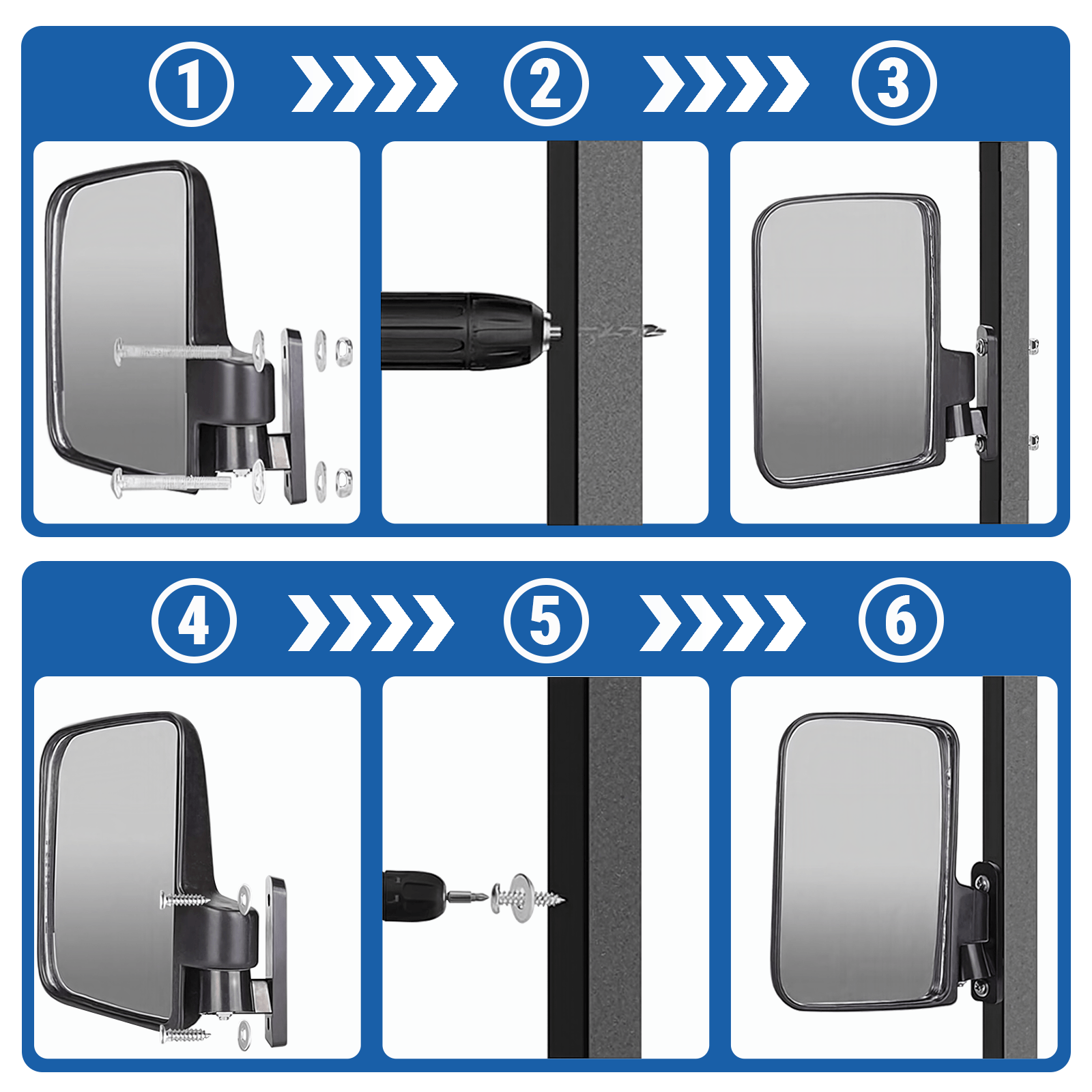 ①
②
③
④
⑤
⑥